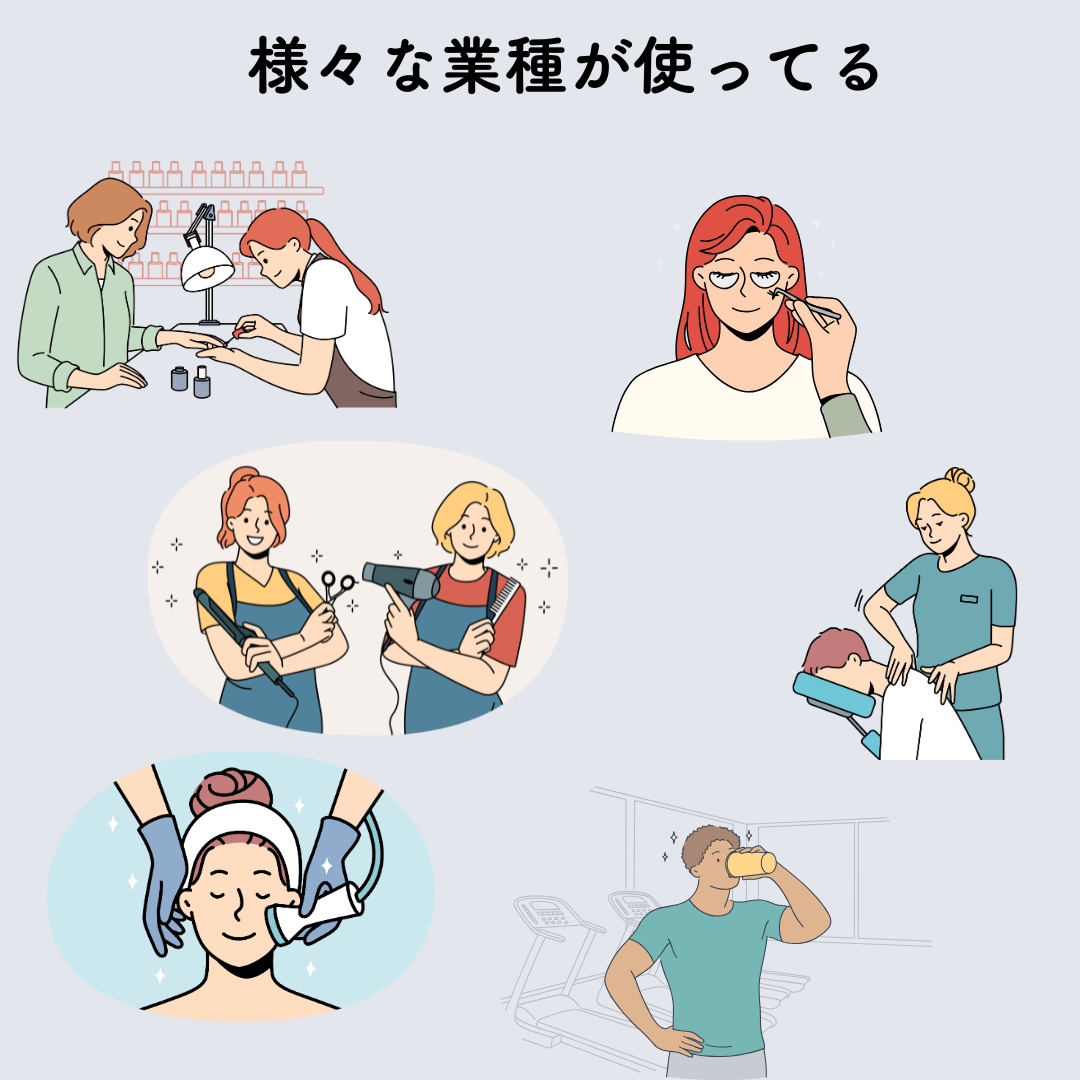 様々な業種が使ってる